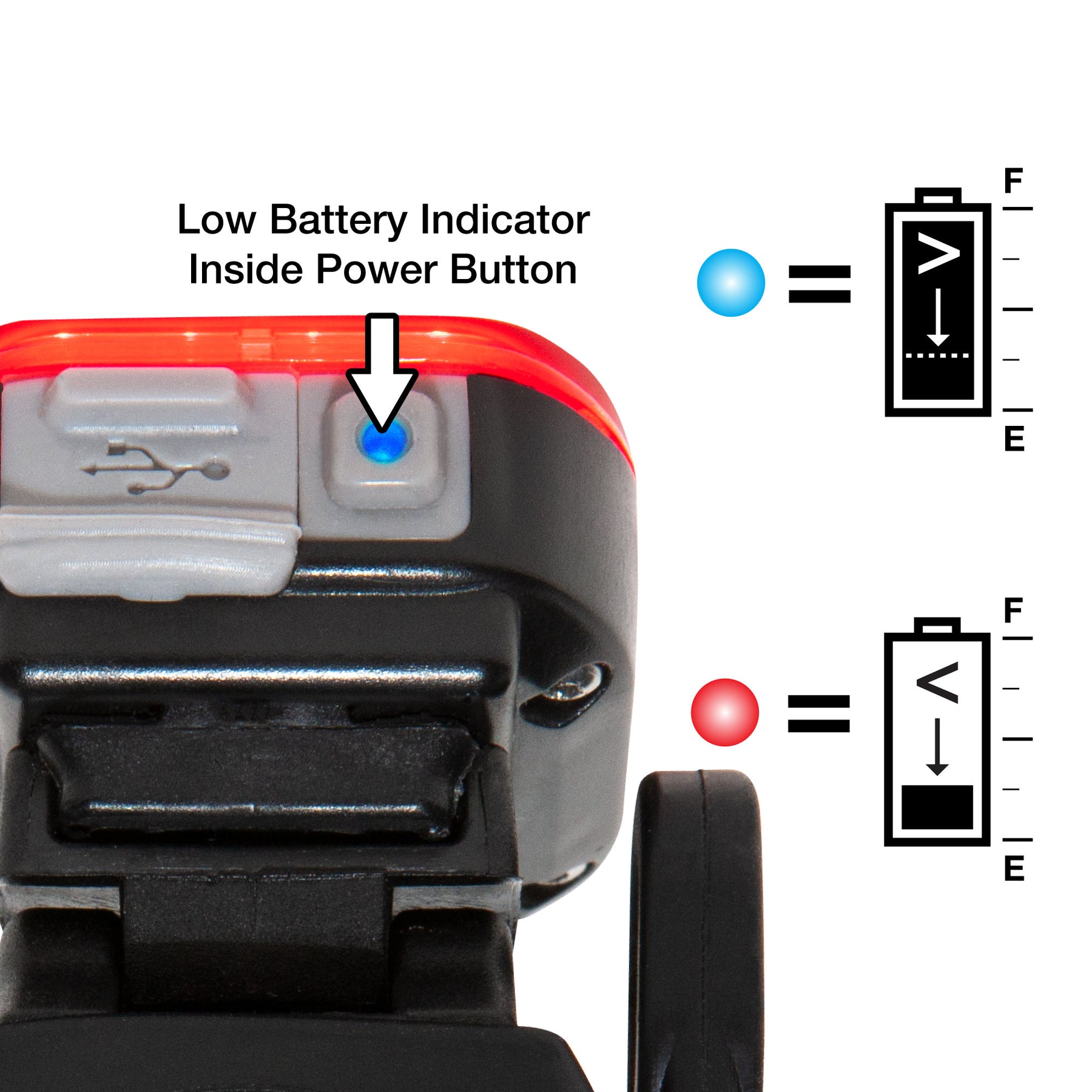 Low Battery Indicator
Inside Power Button

=

F

>

E

=

F

<

E